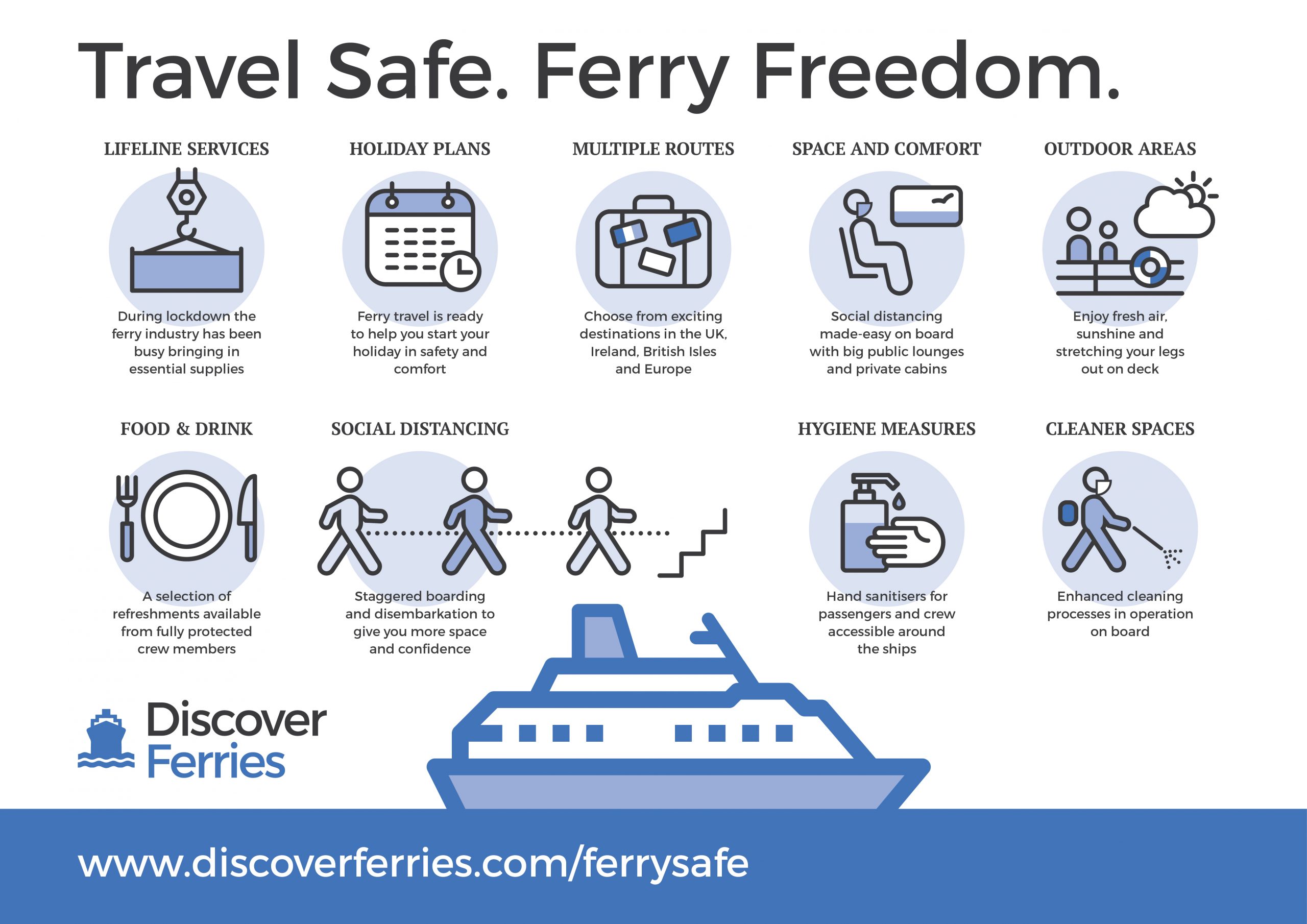 Travel Safe. Ferry Freedom.

LIFELINE SERVICES

During lockdown the ferry industry has been busy bringing in essential supplies

HOLIDAY PLANS

Ferry travel is ready to help you start your holiday in safety and comfort

MULTIPLE ROUTES

Choose from exciting destinations in the UK, Ireland, British Isles and Europe

SPACE AND COMFORT

Social distancing made-easy on board with big public lounges and private cabins

OUTDOOR AREAS

Enjoy fresh air, sunshine and stretching your legs out on deck

FOOD & DRINK

A selection of refreshments available from fully protected crew members

SOCIAL DISTANCING

Staggered boarding and disembarkation to give you more space and confidence

HYGIENE MEASURES

Hand sanitisers for passengers and crew accessible around the ships

CLEANER SPACES

Enhanced cleaning processes in operation on board

Discover Ferries

www.discoverferries.com/ferrysafe