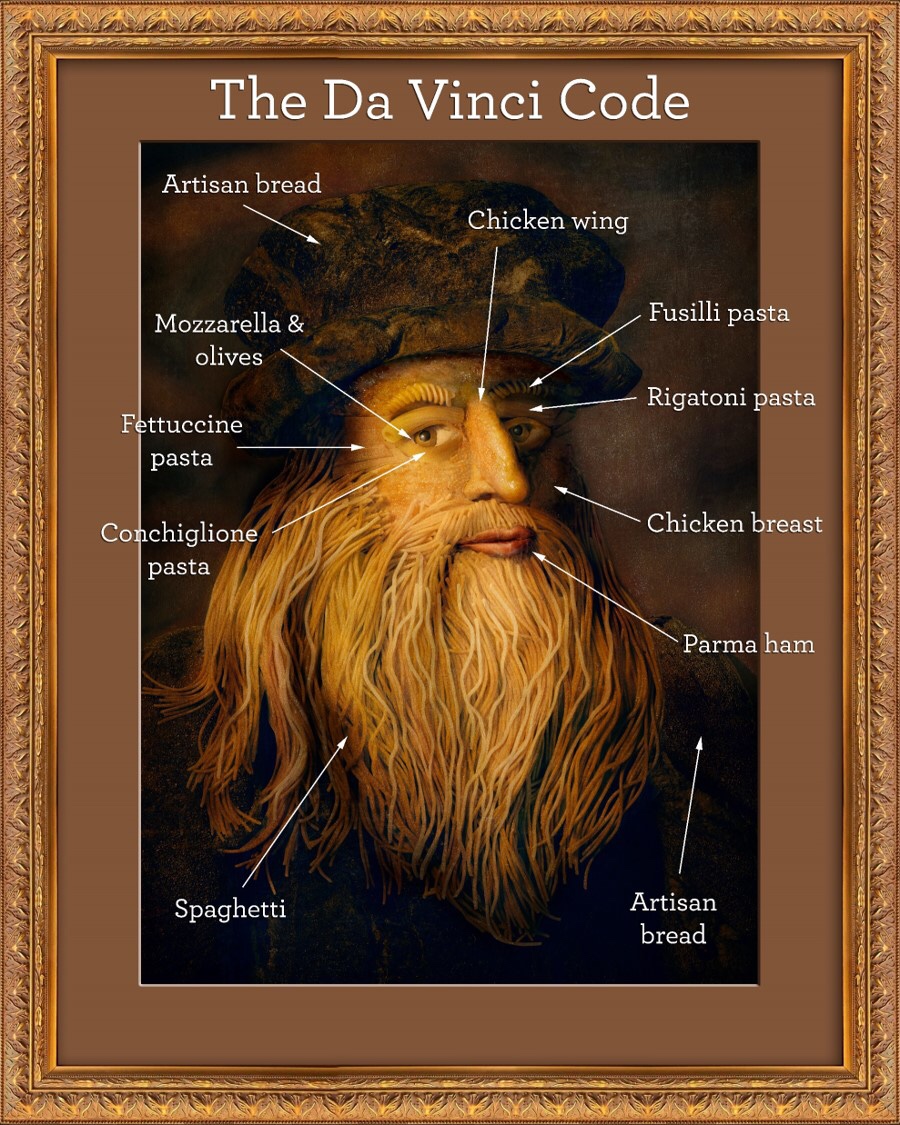 The Da Vinci Code

Artisan bread

Chicken wing

Mozzarella & olives

Fusilli pasta

Rigatoni pasta

Fettuccine pasta

Conchiglione pasta

Chicken breast

Parma ham

Spaghetti

Artisan bread